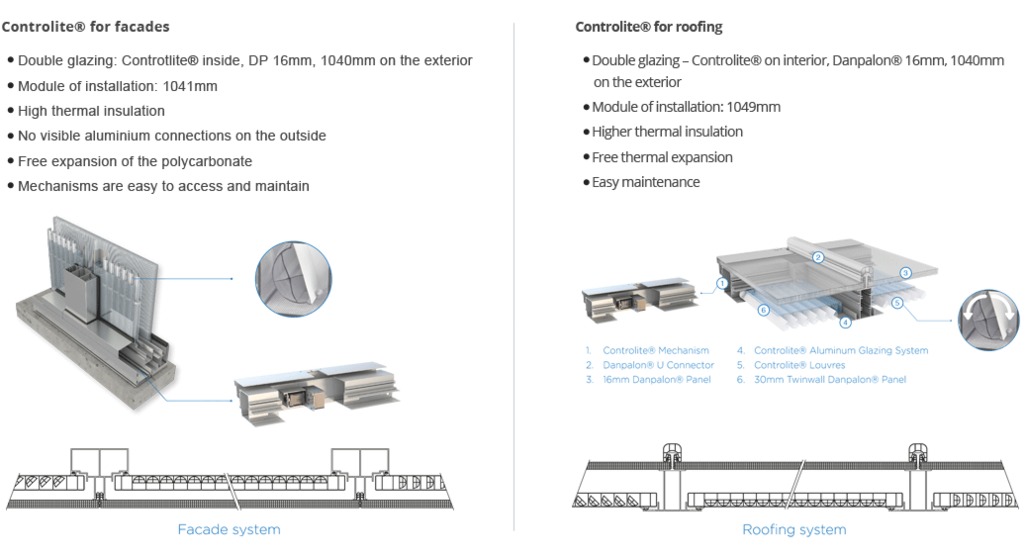 Controlite® for facades

• Double glazing: Controtlite® inside, DP 16mm, 1040mm on the exterior
• Module of installation: 1041mm
• High thermal insulation
• No visible aluminium connections on the outside
• Free expansion of the polycarbonate
• Mechanisms are easy to access and maintain

Facade system

Controlite® for roofing

• Double glazing – Controlite® on interior, Danpalon® 16mm, 1040mm on the exterior
• Module of installation: 1049mm
• Higher thermal insulation
• Free thermal expansion
• Easy maintenance

1 2 3 4 5 6

1. Controlite® Mechanism
2. Danpalon® U Connector
3. 16mm Danpalon® Panel
4. Controlite® Aluminum Glazing System
5. Controlite® Louvres
6. 30mm Twinwall Danpalon® Panel

Roofing system